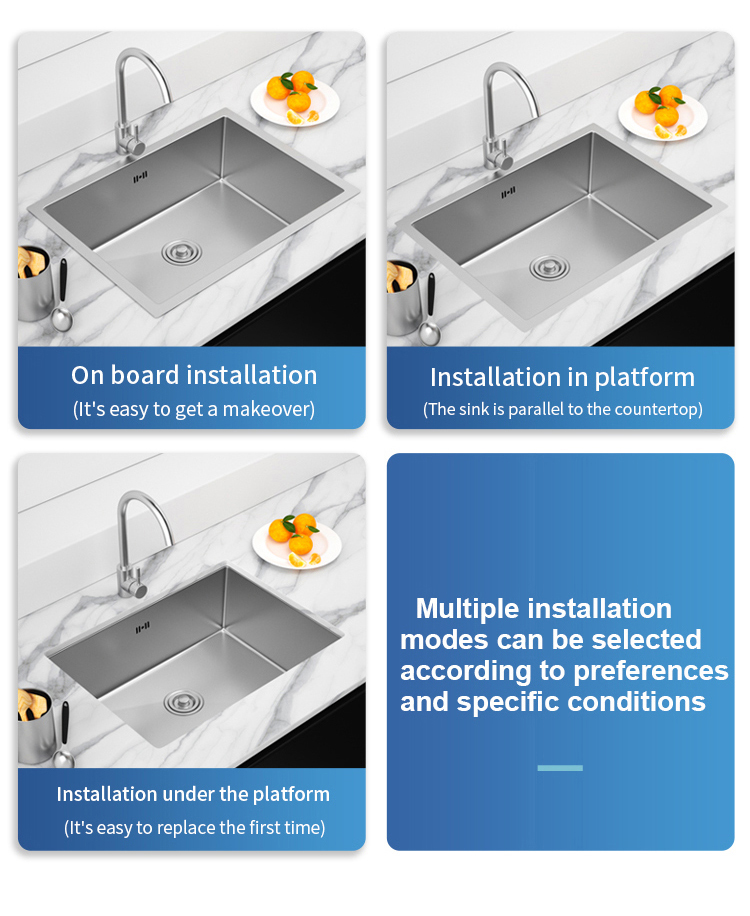 On board installation
(It's easy to get a makeover)

Installation in platform
(The sink is parallel to the countertop)

Installation under the platform
(It's easy to replace the first time)

Multiple installation modes can be selected according to preferences and specific conditions